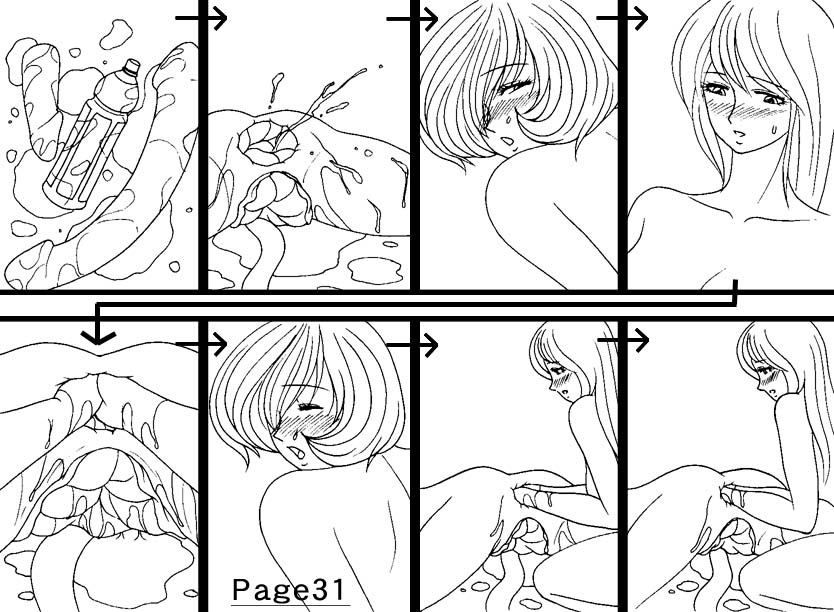 Page31